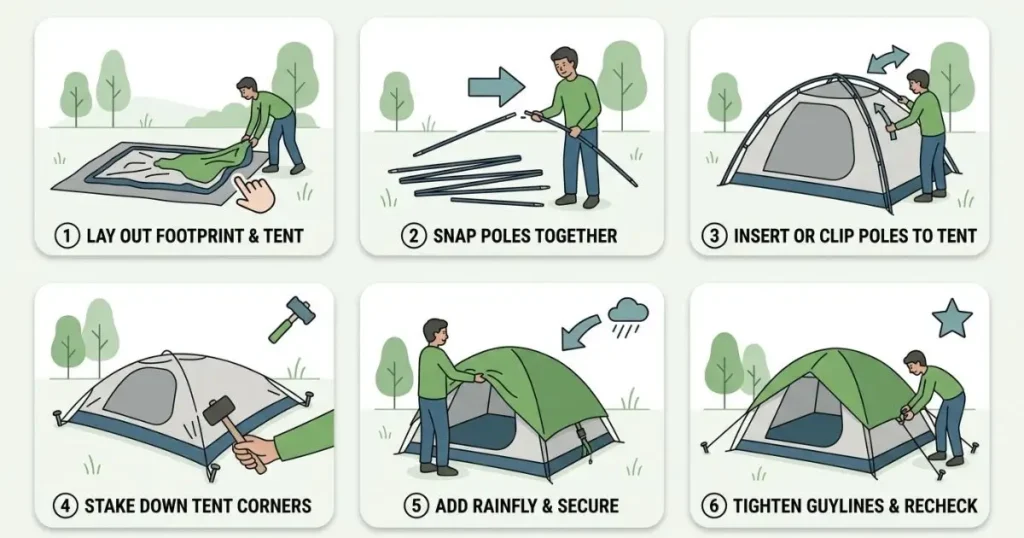 1 LAY OUT FOOTPRINT & TENT

2 SNAP POLES TOGETHER

3 INSERT OR CLIP POLES TO TENT

4 STAKE DOWN TENT CORNERS

5 ADD RAINFLY & SECURE

6 TIGHTEN GUYLINES & RECHECK